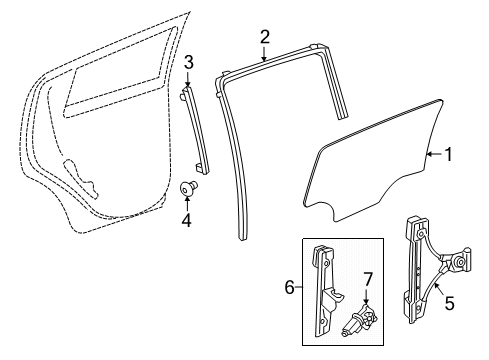 2
3
1
4
6
7
5