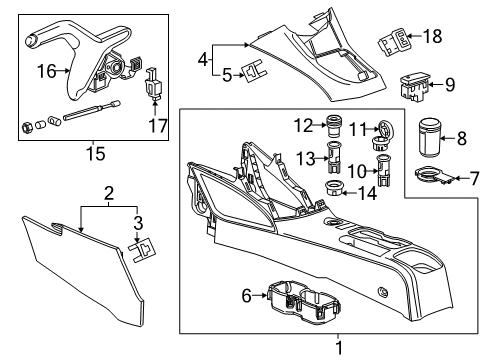 16
17
15
4
5
18
9
12
11
8
13
10
7
14
2
3
6
1