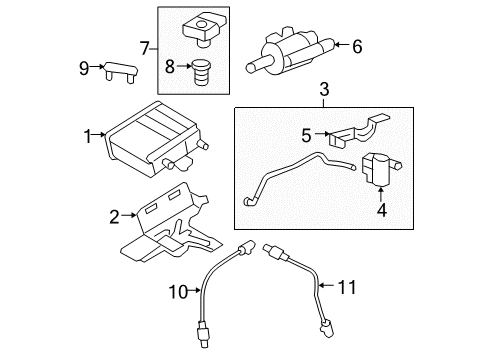 7
9
8
6
3
1
5
4
2
10
11