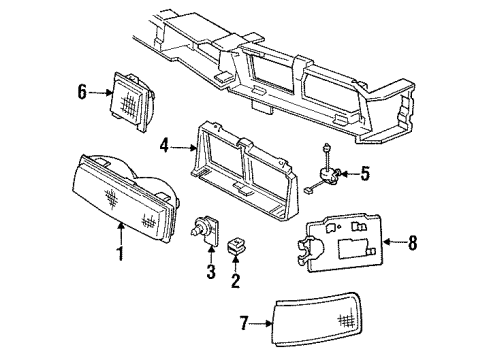 6
4
5
1
3
2
8
7