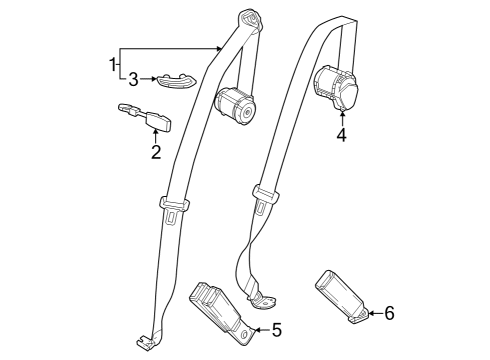 1
3
2
4
5
6