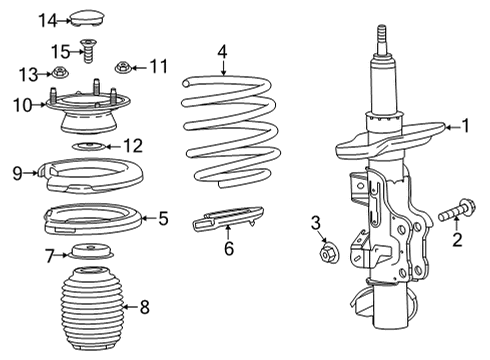 14
15
13
11
10
12
9
5
7
8
4
6
1
3
2