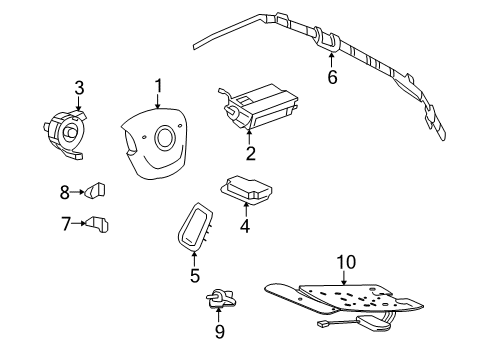 6
3
1
2
8
4
7
5
10
9