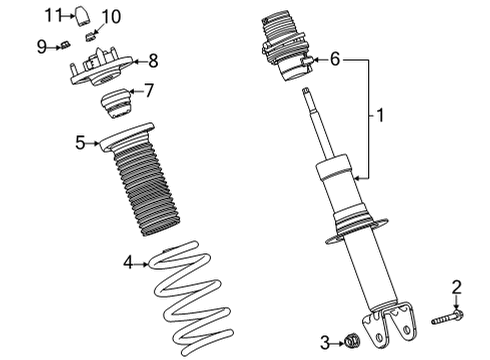 11
10
9
8
7
5
4
6
1
2
3