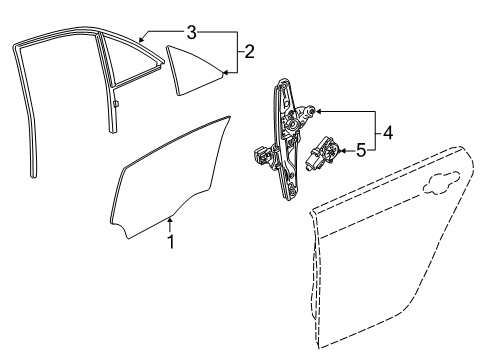 3
2
4
5
1