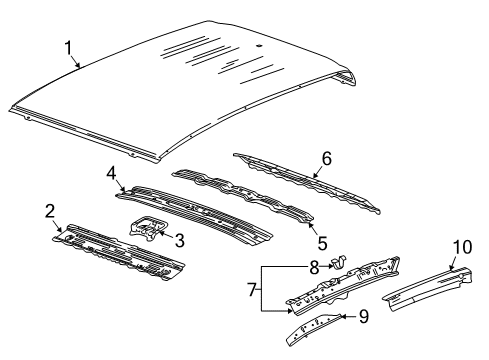 1
6
4
2
3
5
8
10
7
9