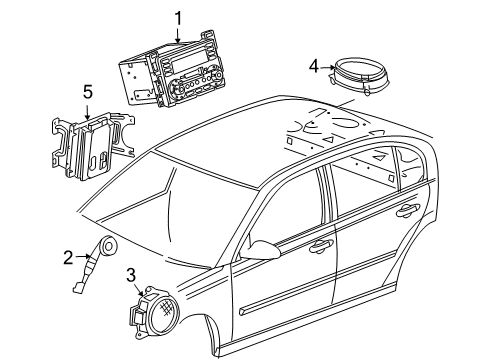 1
4
5
2
3