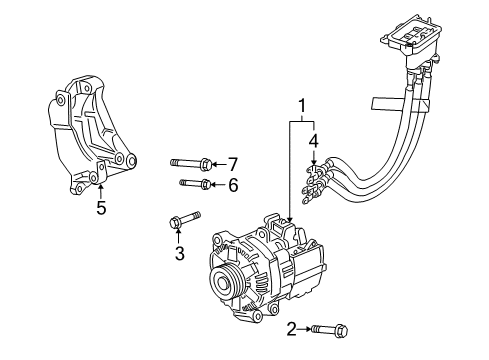 1
4
7
6
5
3
2