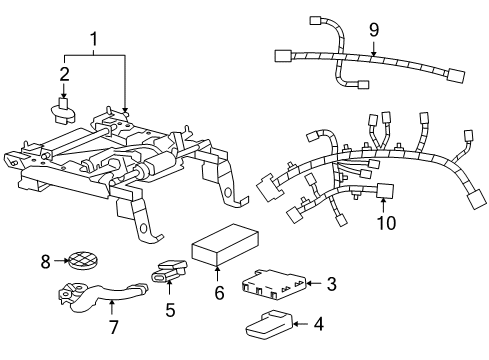 1
2
9
10
8
6
3
5
7
4