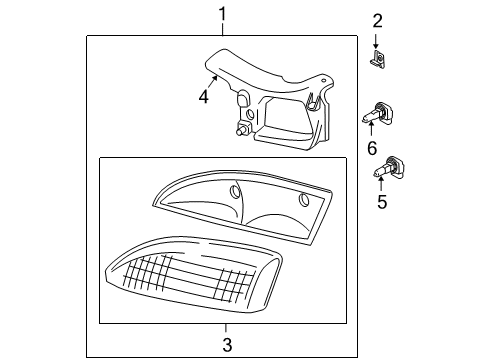 1
2
4
6
5
3