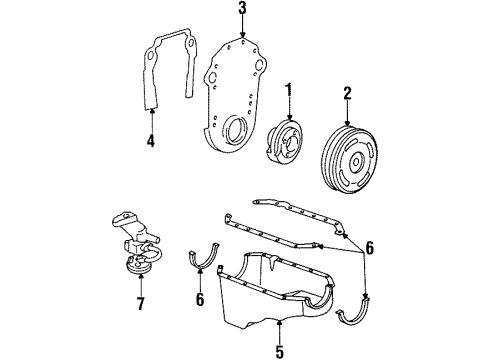 3
1
2
4
6
7
6
5