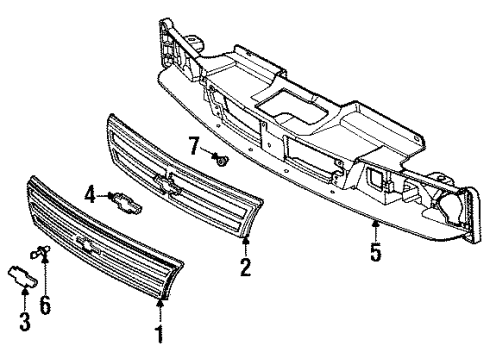 7
4
2
5
6
3
1