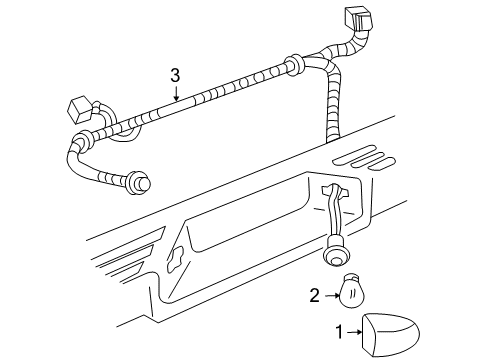 3
2
1