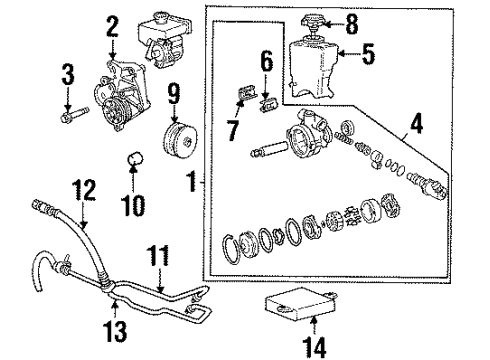 2
8
5
3
6
9
7
4
1
10
12
11
13
14