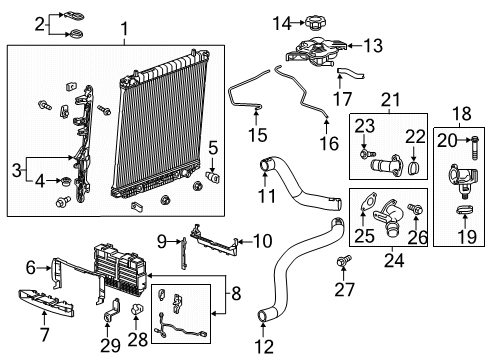 2
1
14
13
17
21
18
15
16
23
22
20
3
4
5
11
25
26
19
24
9
10
6
8
27
7
29
28
12