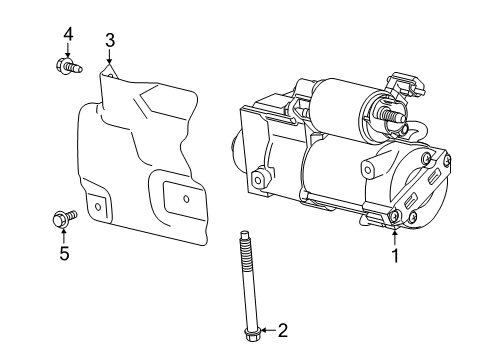 4
3
5
1
2