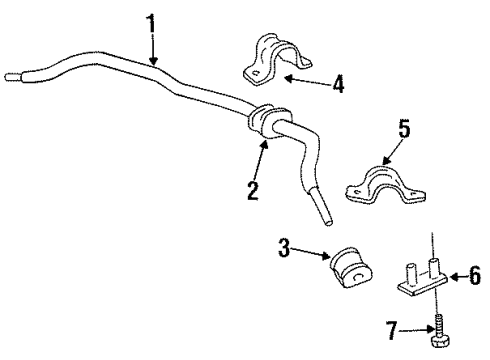 1
4
5
2
3
6
7