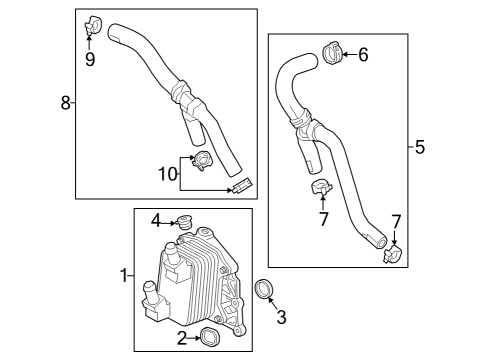 9
8
10
6
5
7
7
4
1
3
2