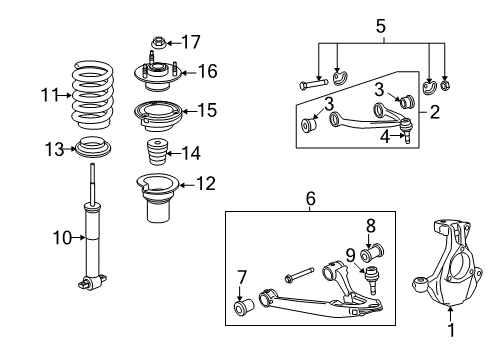 17
16
11
15
13
14
12
10
5
3
3
2
4
6
8
9
7
1