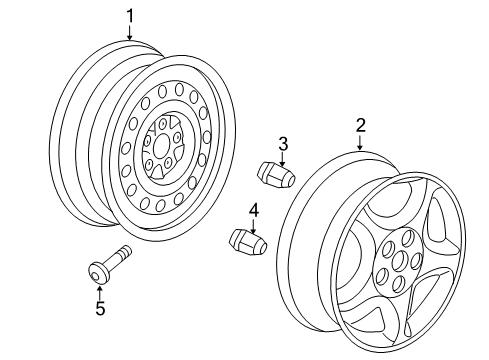 1
2
3
4
5