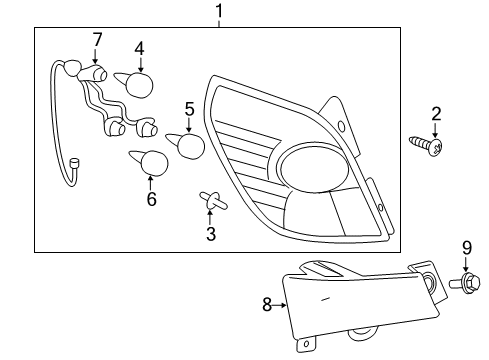 1
7
4
5
2
6
3
9
8