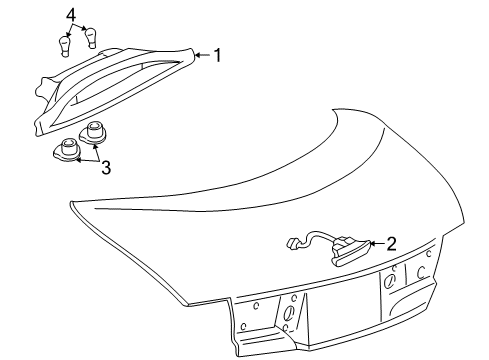 4
1
3
2