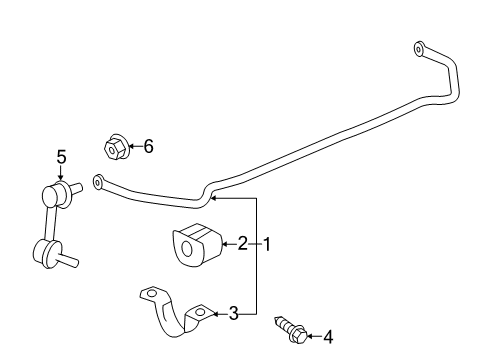 6
5
2
1
3
4