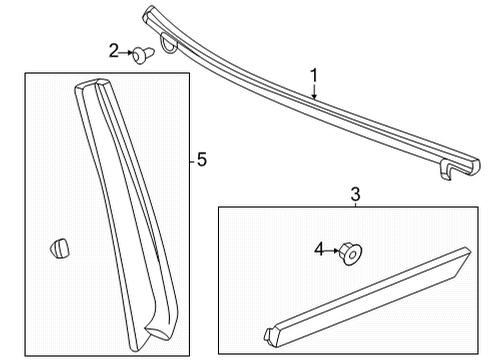 2
1
5
3
4