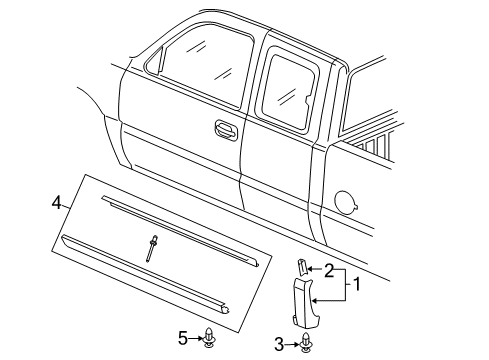 4
2
1
5
3