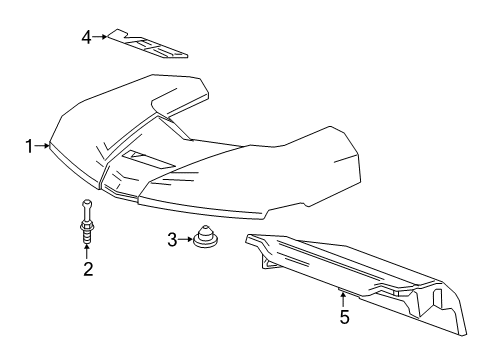 4
1
2
3
5