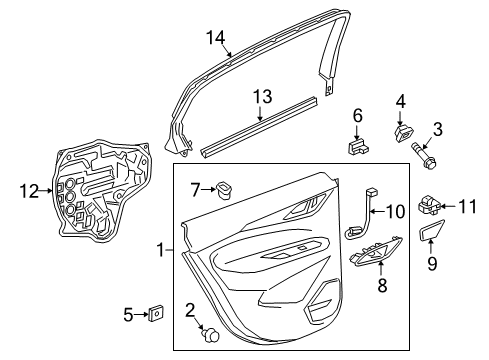 14
13
6
4
3
12
7
10
11
1
9
8
5
2