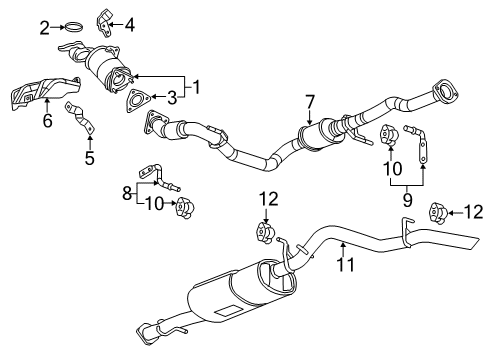 2
4
1
3
6
5
7
10
9
8
10
12
12
11