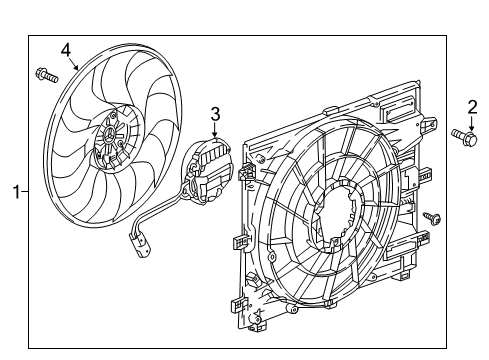 4
3
2
1