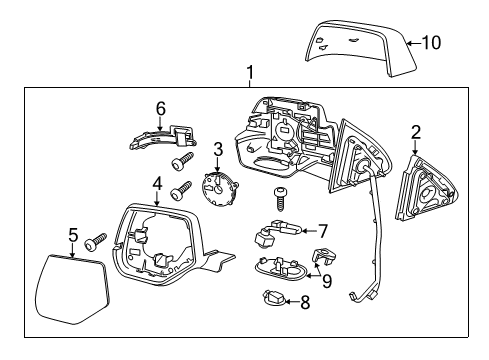 10
1
6
2
3
4
7
5
9
8