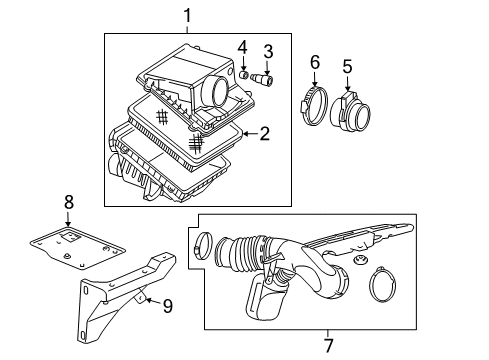 1
4
3
6
5
2
8
9
7