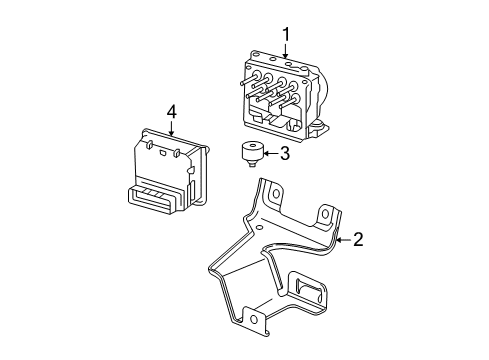 1
4
3
2