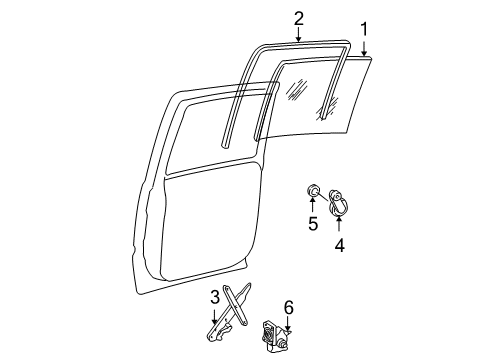 2
1
5
4
3
6