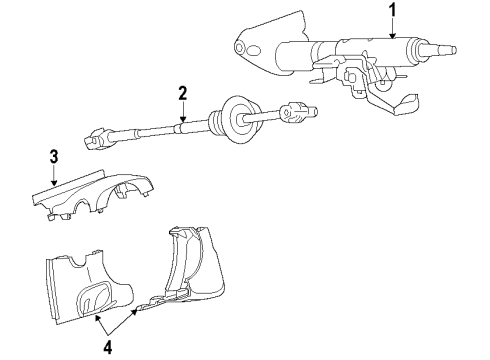 1
2
3
4