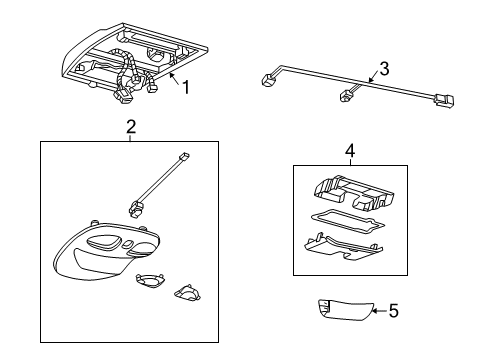 1
3
2
4
5