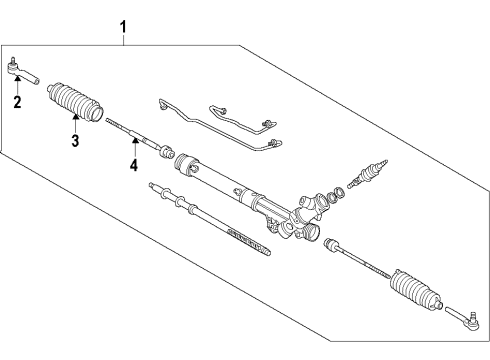 1
2
3
4