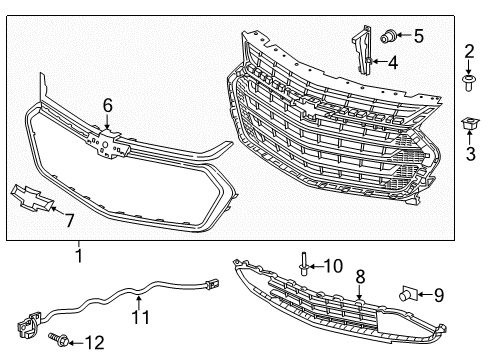 5
2
4
6
3
7
1
10
8
9
11
12