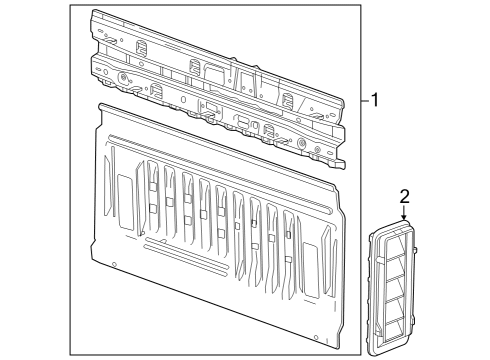 1
2