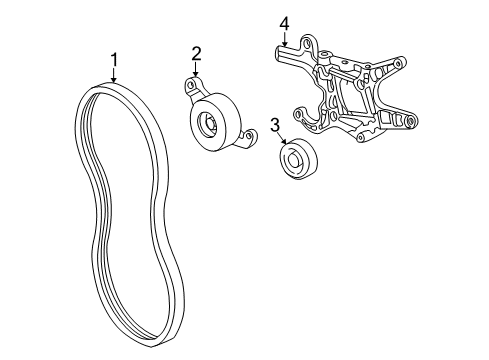 1
2
4
3