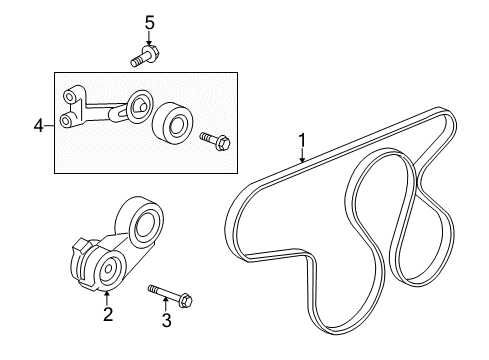 5
4
1
2
3