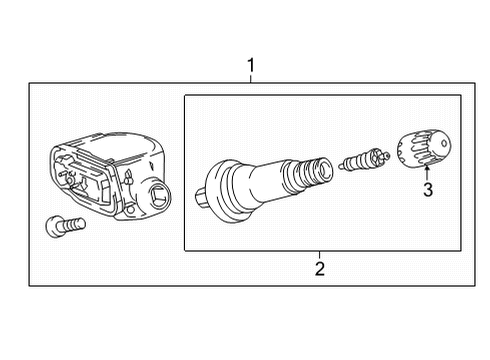 1
3
2