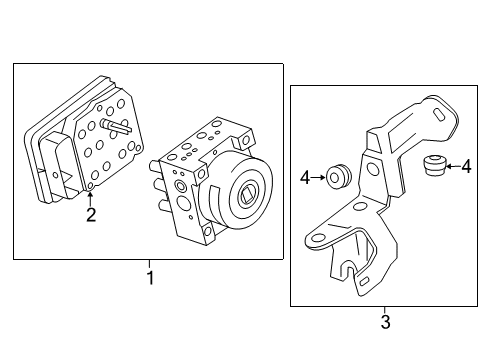 2
1
4
4
3