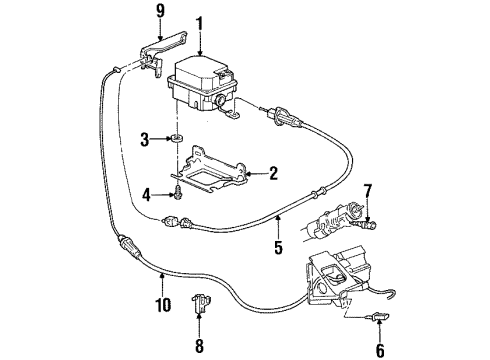 9
1
3
2
4
7
5
10
8
6