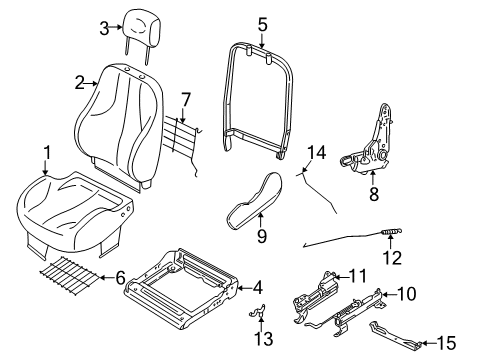 3
5
2
7
1
14
8
9
12
6
4
11
10
13
15