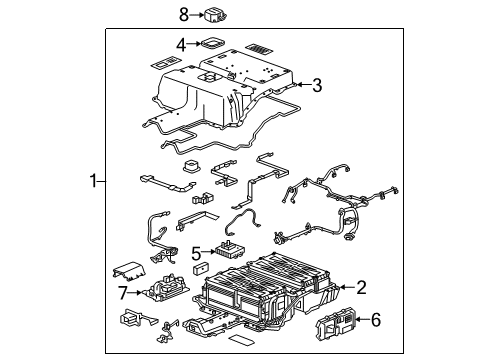 8
4
3
1
5
2
7
6