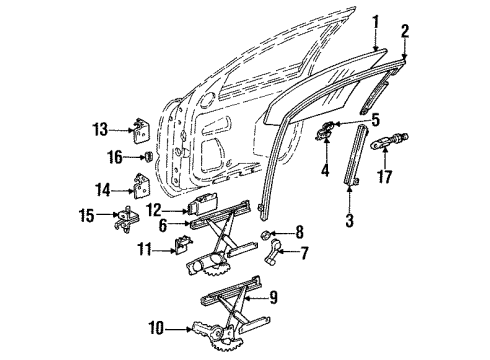 1
2
13
5
16
4
17
14
3
12
15
6
8
11
7
9
10